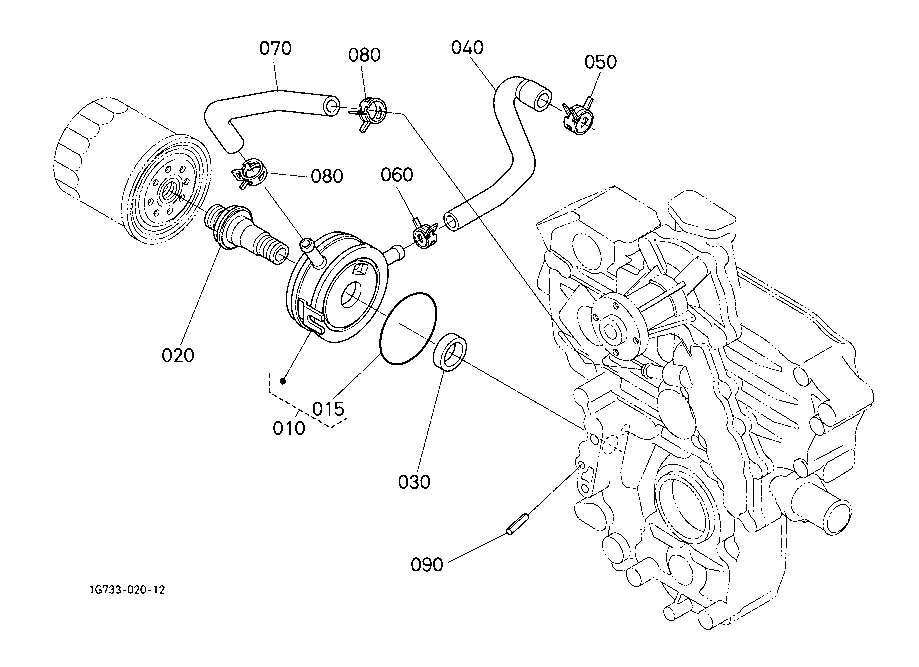 070
080
040
050
080
060
020
015
010
030
090
1G733-020-12